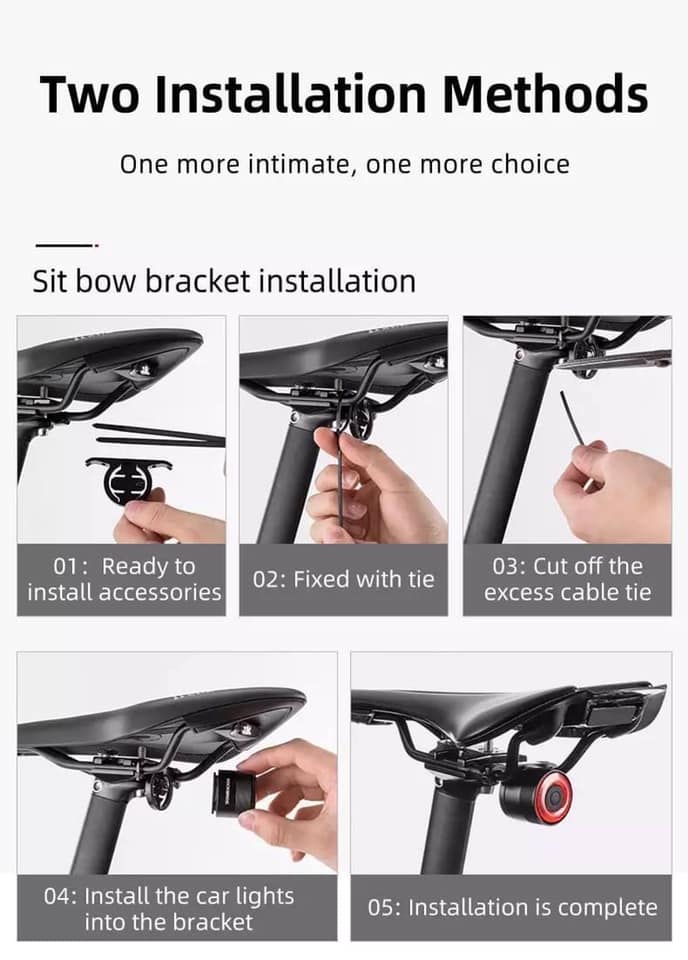 Two Installation Methods

One more intimate, one more choice

Sit bow bracket installation

01: Ready to install accessories

02: Fixed with tie

03: Cut off the excess cable tie

04: Install the car lights into the bracket

05: Installation is complete