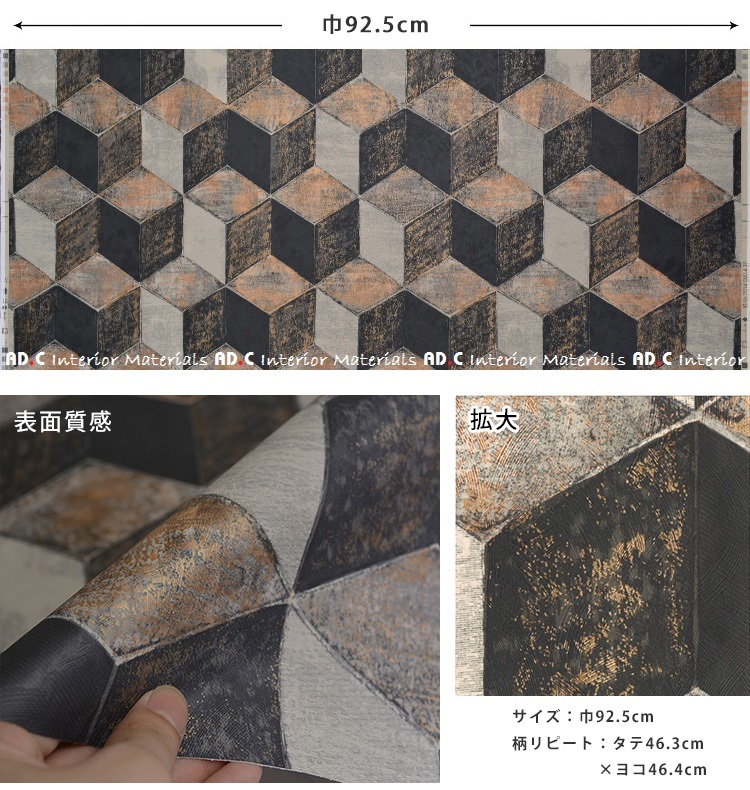 巾92.5cm

AD.C Interior Materials AD.C Interior Materials AD.C Interior Materials AD.C Interior

表面質感

拡大

サイズ：巾92.5cm
柄リピート：タテ46.3cm
×ヨコ46.4cm