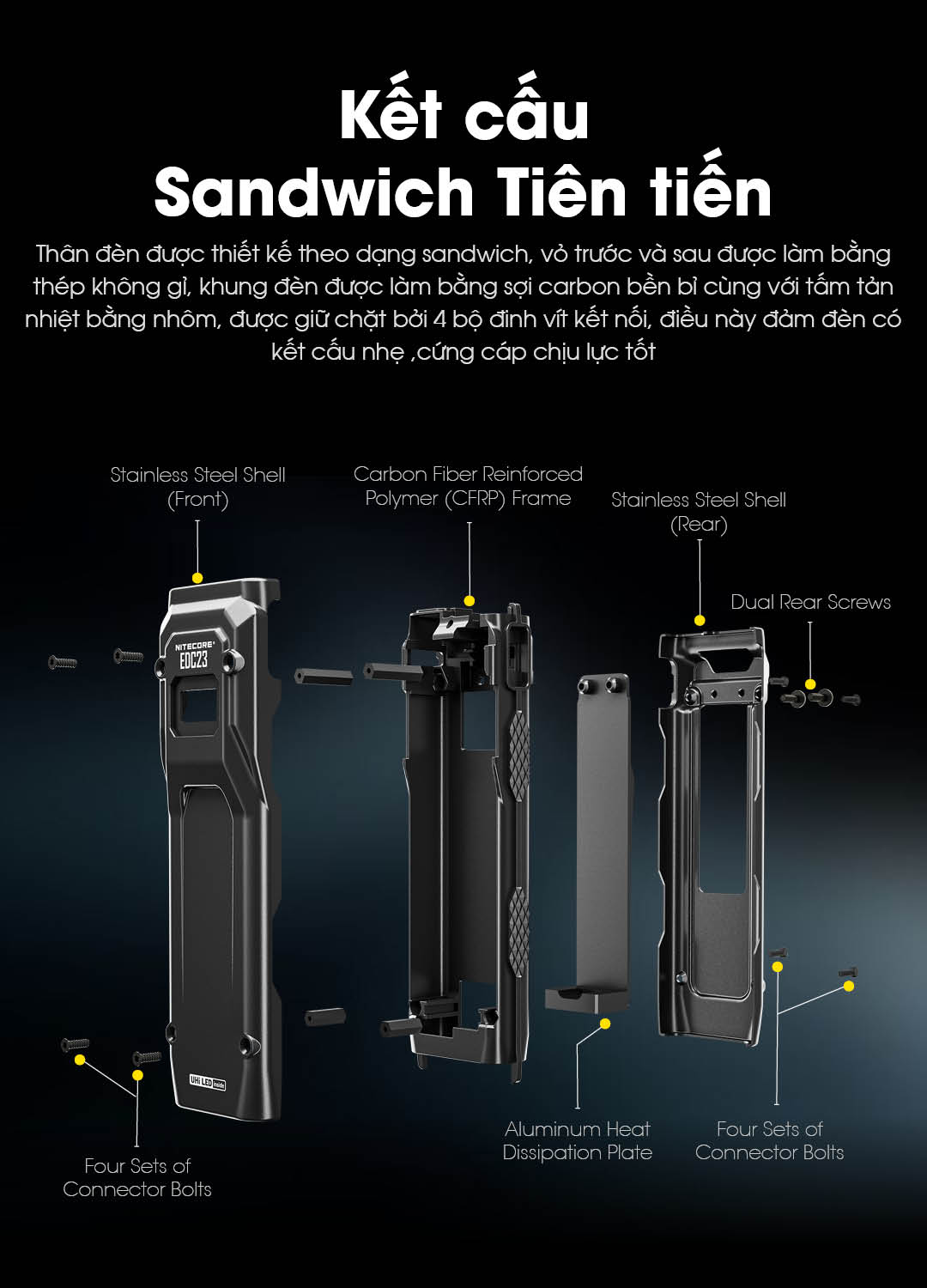 Kết cấu
Sandwich Tiên tiến

Thân đèn được thiết kế theo dạng sandwich, vỏ trước và sau được làm bằng thép không gỉ, khung đèn được làm bằng sợi carbon bền bỉ cùng với tấm tản nhiệt bằng nhôm, được giữ chặt bởi 4 bộ đinh vít kết nối, điều này đảm đèn có kết cấu nhẹ ,cứng cáp chịu lực tốt

Stainless Steel Shell (Front)

Carbon Fiber Reinforced Polymer (CFRP) Frame

Stainless Steel Shell (Rear)

Dual Rear Screws

NITECORE
EDC23

UHi LED Inside

Four Sets of Connector Bolts

Aluminum Heat Dissipation Plate

Four Sets of Connector Bolts