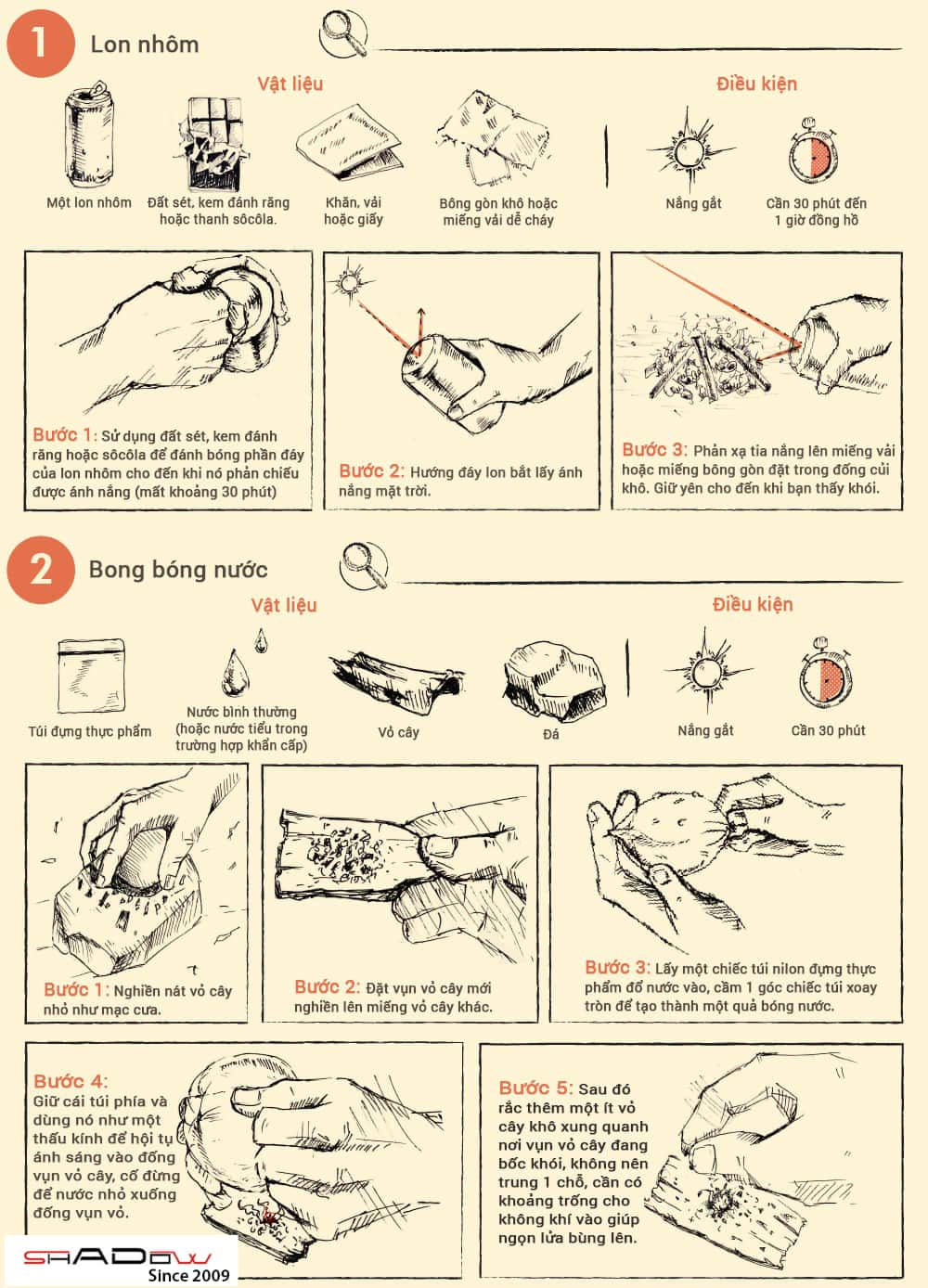 1 Lon nhôm

Vật liệu

Một lon nhôm

Đất sét, kem đánh răng hoặc thanh sôcôla.

Khăn, vải hoặc giấy

Bông gòn khô hoặc miếng vải dễ cháy

Điều kiện

Nắng gắt

Cần 30 phút đến 1 giờ đồng hồ

Bước 1: Sử dụng đất sét, kem đánh răng hoặc sôcôla để đánh bóng phần đáy của lon nhôm cho đến khi nó phản chiếu được ánh nắng (mất khoảng 30 phút)

Bước 2: Hướng đáy lon bắt lấy ánh nắng mặt trời.

Bước 3: Phản xạ tia nắng lên miếng vải hoặc miếng bông gòn đặt trong đống củi khô. Giữ yên cho đến khi bạn thấy khói.

2 Bong bóng nước

Vật liệu

Túi đựng thực phẩm

Nước bình thường (hoặc nước tiểu trong trường hợp khẩn cấp)

Vỏ cây

Đá

Điều kiện

Nắng gắt

Cần 30 phút

Bước 1: Nghiền nát vỏ cây nhỏ như mạc cưa.

Bước 2: Đặt vụn vỏ cây mới nghiền lên miếng vỏ cây khác.

Bước 3: Lấy một chiếc túi nilon đựng thực phẩm đổ nước vào, cầm 1 góc chiếc túi xoay tròn để tạo thành một quả bóng nước.

Bước 4: Giữ cái túi phía và dùng nó như một thấu kính để hội tụ ánh sáng vào đống vụn vỏ cây, cố đừng để nước nhỏ xuống đống vụn vỏ.

Bước 5: Sau đó rắc thêm một ít vỏ cây khô xung quanh nơi vụn vỏ cây đang bốc khói, không nên trung 1 chỗ, cần có khoảng trống cho không khí vào giúp ngọn lửa bùng lên.

SHADOW
Since 2009