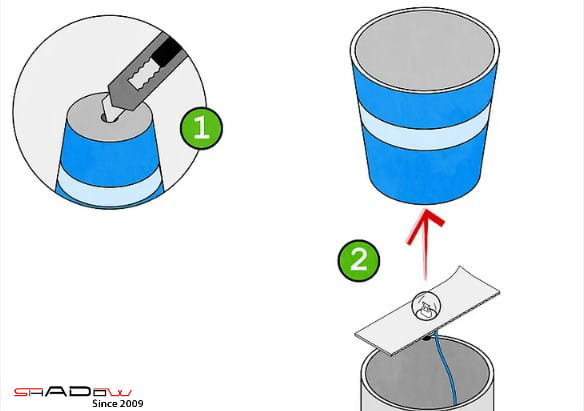 1

2

SHADOW
Since 2009