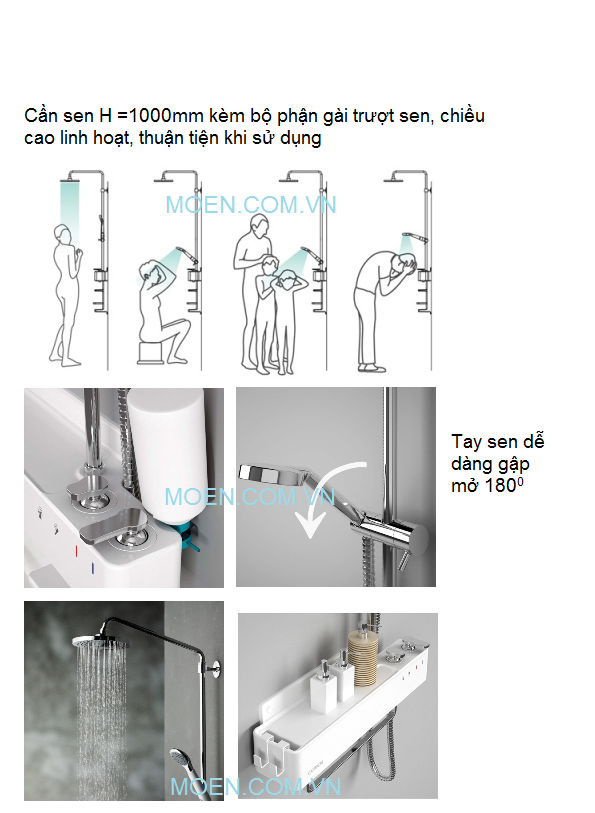 Cần sen H =1000mm kèm bộ phận gài trượt sen, chiều cao linh hoạt, thuận tiện khi sử dụng

MOEN.COM.VN

MOEN.COM.VN

Tay sen dễ dàng gập mở $180^0$

MOEN.COM.VN