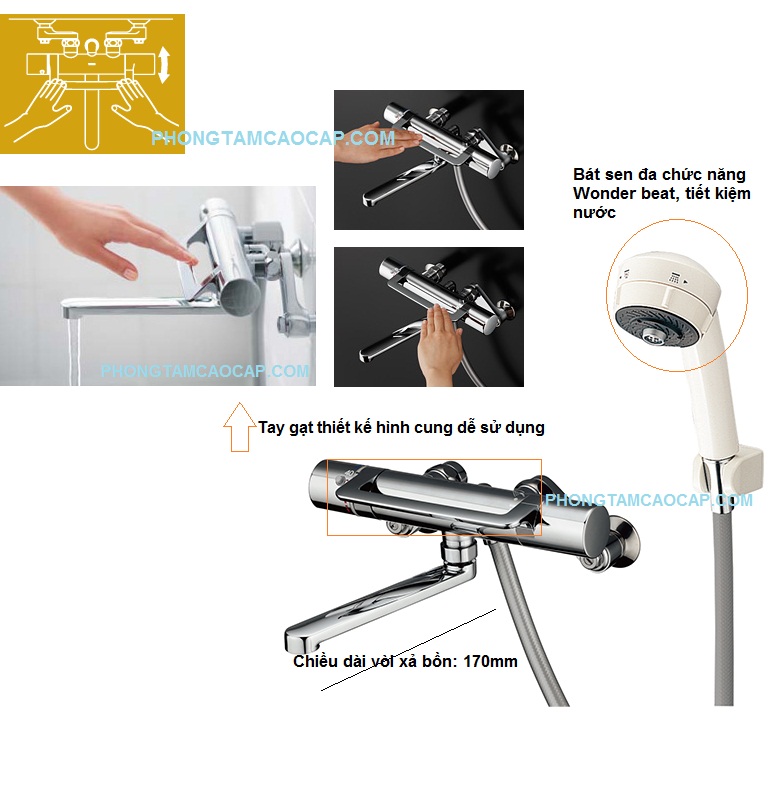 PHONGTAMCAOCAP.COM

Bát sen đa chức năng Wonder beat, tiết kiệm nước

PHONGTAMCAOCAP.COM

Tay gạt thiết kế hình cung dễ sử dụng

PHONGTAMCAOCAP.COM

Chiều dài vời xả bồn: 170mm