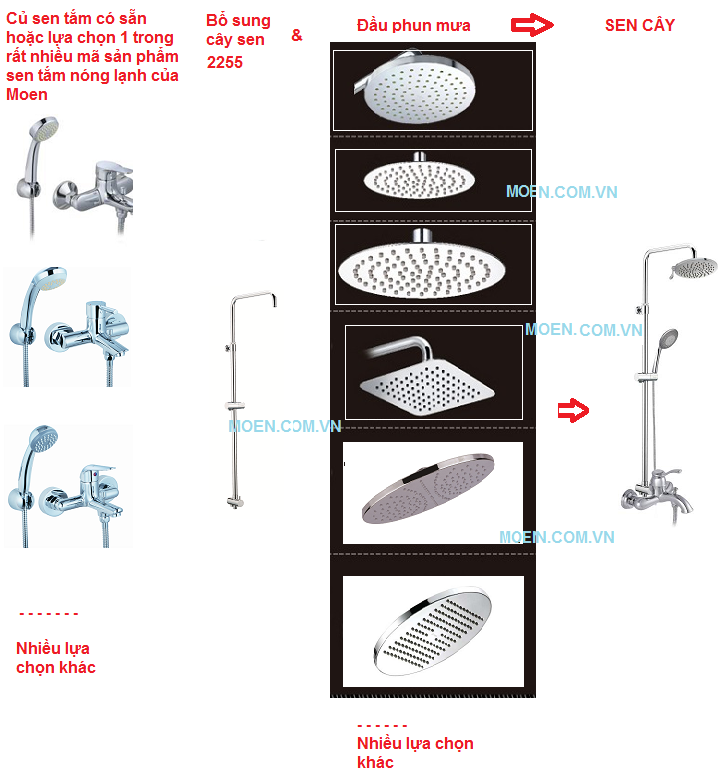 Củ sen tắm có sẵn hoặc lựa chọn 1 trong rất nhiều mã sản phẩm sen tắm nóng lạnh của Moen

Bổ sung cây sen 2255

&

Đầu phun mưa

SEN CÂY

MOEN.COM.VN

MOEN.COM.VN

MOEN.COM.VN

MOEN.COM.VN

- - - - - - -

Nhiều lựa chọn khác

- - - - - -

Nhiều lựa chọn khác