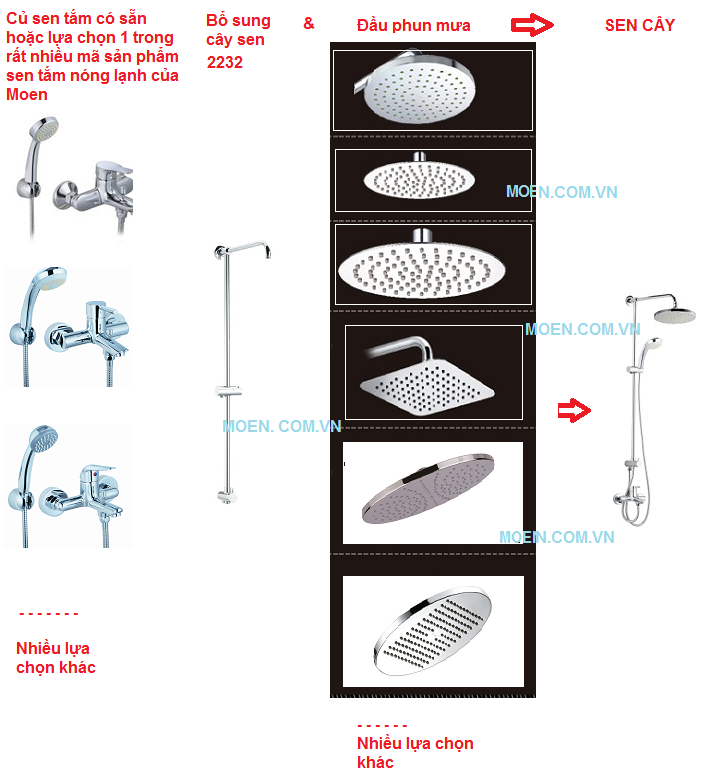 Củ sen tắm có sẵn hoặc lựa chọn 1 trong rất nhiều mã sản phẩm sen tắm nóng lạnh của Moen

Bổ sung cây sen 2232

&

Đầu phun mưa

SEN CÂY

MOEN.COM.VN

MOEN.COM.VN

MOEN. COM.VN

MOEN.COM.VN

- - - - - - -

Nhiều lựa chọn khác

- - - - - -

Nhiều lựa chọn khác