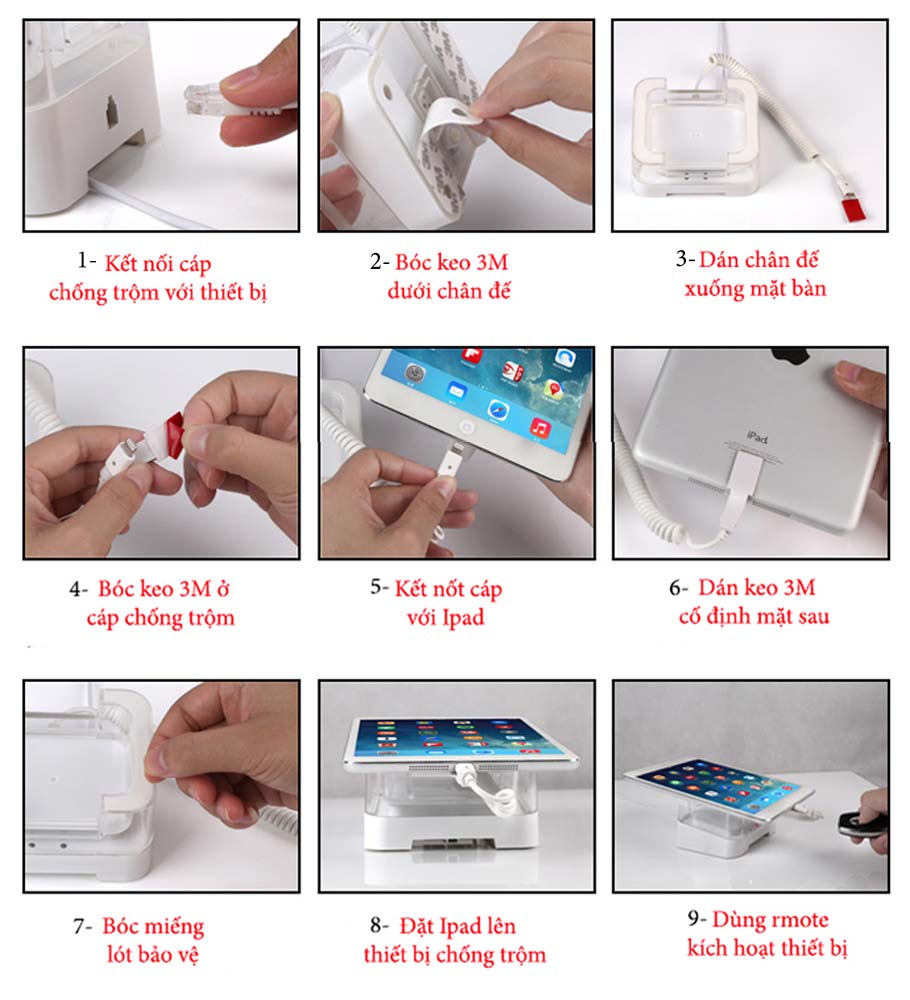 1- Kết nối cáp chống trộm với thiết bị

2- Bóc keo 3M dưới chân đế

3- Dán chân đế xuống mặt bàn

4- Bóc keo 3M ở cáp chống trộm

5- Kết nốt cáp với Ipad

iPad

6- Dán keo 3M cố định mặt sau

7- Bóc miếng lót bảo vệ

8- Đặt Ipad lên thiết bị chống trộm

9- Dùng rmote kích hoạt thiết bị