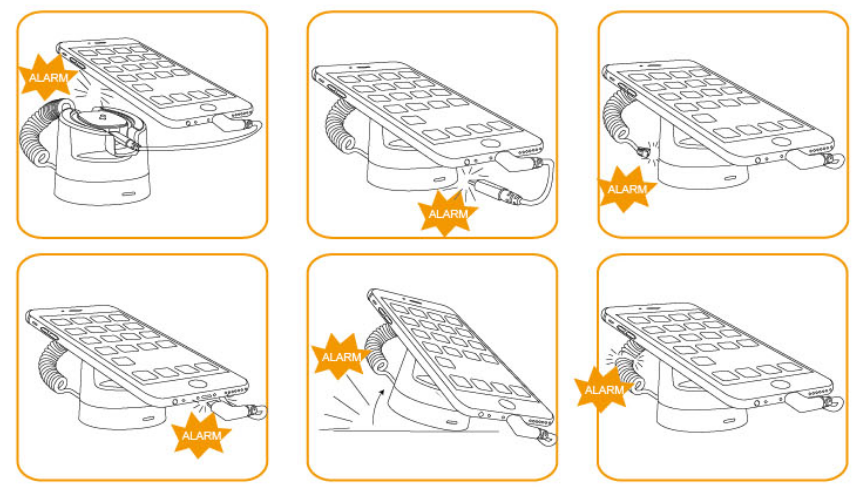 ALARM

ALARM

ALARM

ALARM

ALARM

ALARM