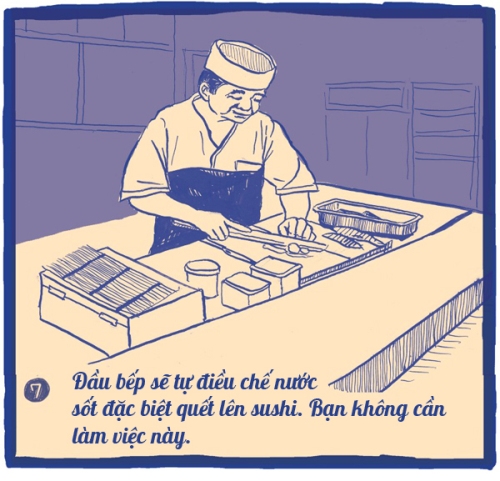 7 Đầu bếp sẽ tự điều chế nước sốt đặc biệt quết lên sushi. Bạn không cần làm việc này.