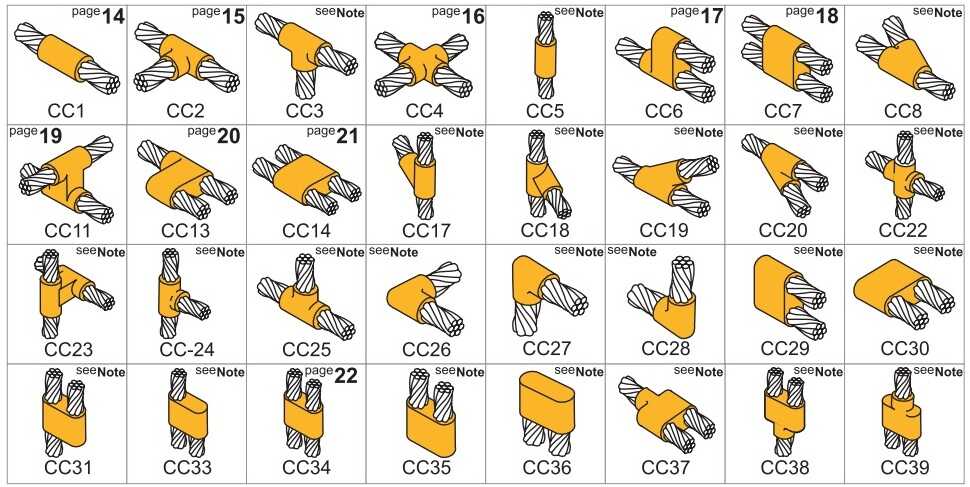 | page 14 CC1 | page 15 CC2 | see Note CC3 | page 16 CC4 | see Note CC5 | page 17 CC6 | page 18 CC7 | see Note CC8 |
|---|---|---|---|---|---|---|---|
| page 19 CC11 | page 20 CC13 | page 21 CC14 | see Note CC17 | see Note CC18 | see Note CC19 | see Note CC20 | see Note CC22 |
| see Note CC23 | see Note CC-24 | see Note CC25 | see Note CC26 | see Note CC27 | see Note CC28 | see Note CC29 | see Note CC30 |
| see Note CC31 | see Note CC33 | page 22 CC34 | see Note CC35 | see Note CC36 | see Note CC37 | see Note CC38 | see Note CC39 |