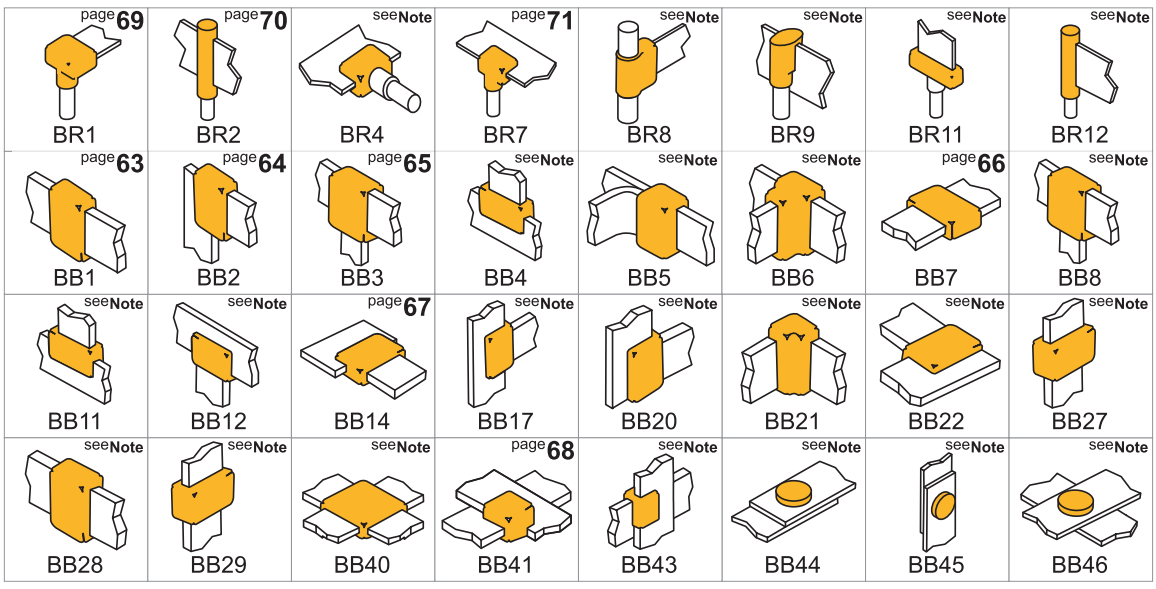 | page 69 BR1 | page 70 BR2 | see Note BR4 | page 71 BR7 | see Note BR8 | see Note BR9 | see Note BR11 | see Note BR12 |
|---|---|---|---|---|---|---|---|
| page 63 BB1 | page 64 BB2 | page 65 BB3 | see Note BB4 | see Note BB5 | see Note BB6 | page 66 BB7 | see Note BB8 |
| see Note BB11 | see Note BB12 | page 67 BB14 | see Note BB17 | see Note BB20 | see Note BB21 | see Note BB22 | see Note BB27 |
| see Note BB28 | see Note BB29 | see Note BB40 | page 68 BB41 | see Note BB43 | see Note BB44 | see Note BB45 | see Note BB46 |