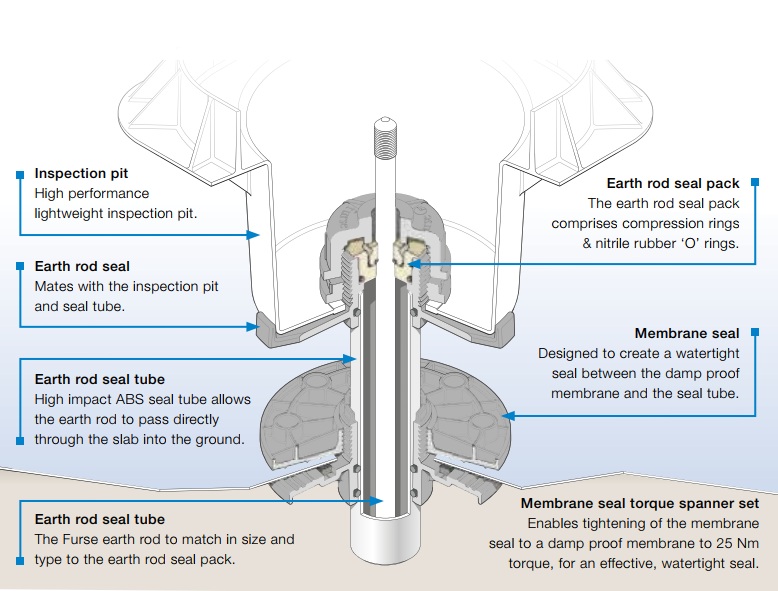 Inspection pit
High performance lightweight inspection pit.

Earth rod seal
Mates with the inspection pit and seal tube.

Earth rod seal tube
High impact ABS seal tube allows the earth rod to pass directly through the slab into the ground.

Earth rod seal tube
The Furse earth rod to match in size and type to the earth rod seal pack.

Earth rod seal pack
The earth rod seal pack comprises compression rings & nitrile rubber ‘O’ rings.

Membrane seal
Designed to create a watertight seal between the damp proof membrane and the seal tube.

Membrane seal torque spanner set
Enables tightening of the membrane seal to a damp proof membrane to 25 Nm torque, for an effective, watertight seal.