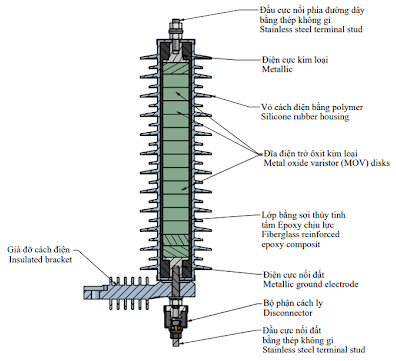 Đầu cực nối phía đường dây bằng thép không gỉ
Stainless steel terminal stud

Điện cực kim loại
Metallic

Vỏ cách điện bằng polymer
Silicone rubber housing

Đĩa điện trở ôxit kim loại
Metal oxide varistor (MOV) disks

Lớp bằng sợi thủy tinh tẩm Epoxy chịu lực
Fiberglass reinforced epoxy composit

Giá đỡ cách điện
Insulated bracket

Điện cực nối đất
Metallic ground electrode

Bộ phận cách ly
Disconnector

Đầu cực nối đất bằng thép không gỉ
Stainless steel terminal stud