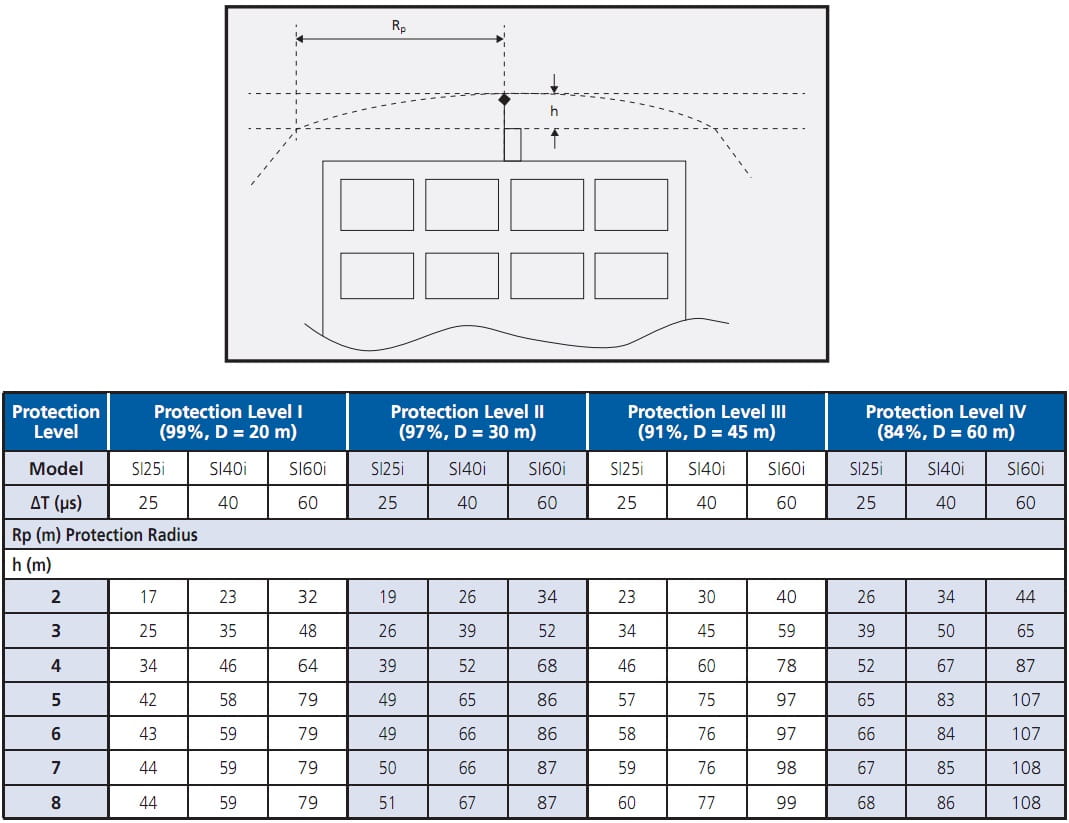 $R_p$

h

| Protection Level | Protection Level I (99%, D = 20 m) | | | Protection Level II (97%, D = 30 m) | | | Protection Level III (91%, D = 45 m) | | | Protection Level IV (84%, D = 60 m) | | |
|---|---|---|---|---|---|---|---|---|---|---|---|---|
| Model | SI25i | SI40i | SI60i | SI25i | SI40i | SI60i | SI25i | SI40i | SI60i | SI25i | SI40i | SI60i |
| ΔT (µs) | 25 | 40 | 60 | 25 | 40 | 60 | 25 | 40 | 60 | 25 | 40 | 60 |
| Rp (m) Protection Radius | | | | | | | | | | | | |
| h (m) | | | | | | | | | | | | |
| 2 | 17 | 23 | 32 | 19 | 26 | 34 | 23 | 30 | 40 | 26 | 34 | 44 |
| 3 | 25 | 35 | 48 | 26 | 39 | 52 | 34 | 45 | 59 | 39 | 50 | 65 |
| 4 | 34 | 46 | 64 | 39 | 52 | 68 | 46 | 60 | 78 | 52 | 67 | 87 |
| 5 | 42 | 58 | 79 | 49 | 65 | 86 | 57 | 75 | 97 | 65 | 83 | 107 |
| 6 | 43 | 59 | 79 | 49 | 66 | 86 | 58 | 76 | 97 | 66 | 84 | 107 |
| 7 | 44 | 59 | 79 | 50 | 66 | 87 | 59 | 76 | 98 | 67 | 85 | 108 |
| 8 | 44 | 59 | 79 | 51 | 67 | 87 | 60 | 77 | 99 | 68 | 86 | 108 |