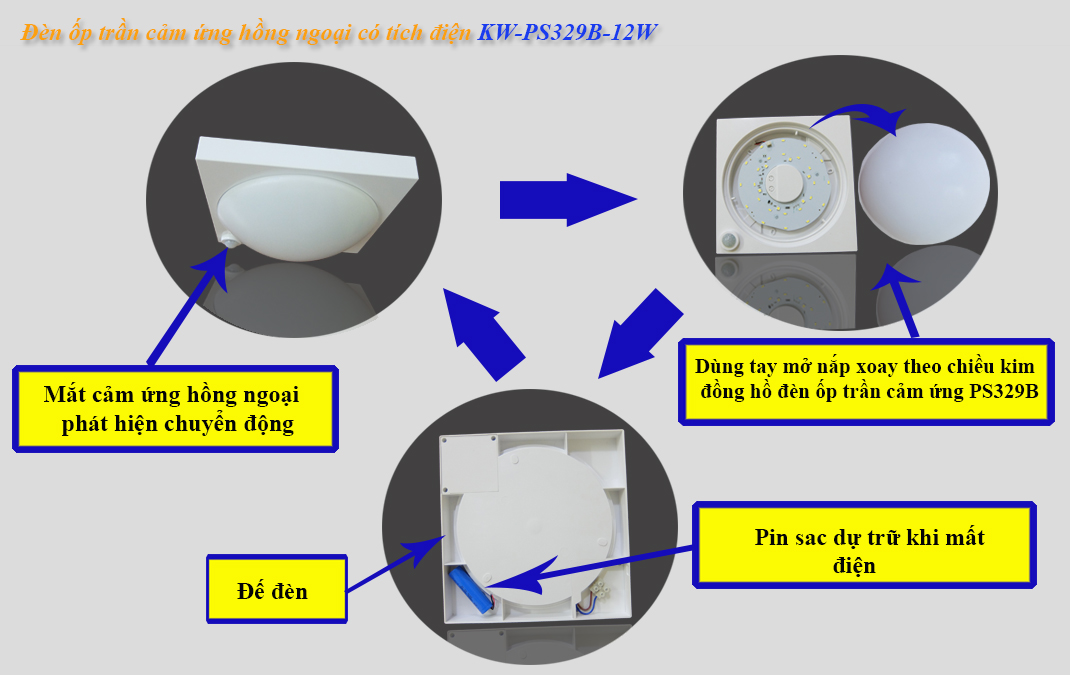 Đèn ốp trần cảm ứng hồng ngoại có tích điện KW-PS329B-12W

Mắt cảm ứng hồng ngoại phát hiện chuyển động

Dùng tay mở nắp xoay theo chiều kim đồng hồ đèn ốp trần cảm ứng PS329B

Đế đèn

Pin sac dự trữ khi mất điện