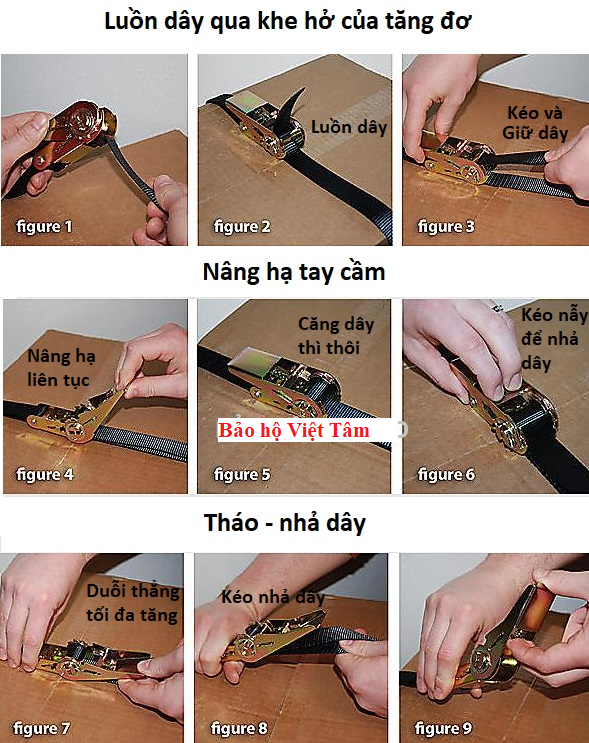 Luồn dây qua khe hở của tăng đơ

figure 1

Luồn dây

figure 2

Kéo và Giữ dây

figure 3

Nâng hạ tay cầm

Nâng hạ liên tục

figure 4

Căng dây thì thôi

Bảo hộ Việt Tâm

figure 5

Kéo nẫy để nhả dây

figure 6

Tháo - nhả dây

Duỗi thẳng tối đa tăng

figure 7

Kéo nhả dây

figure 8

figure 9