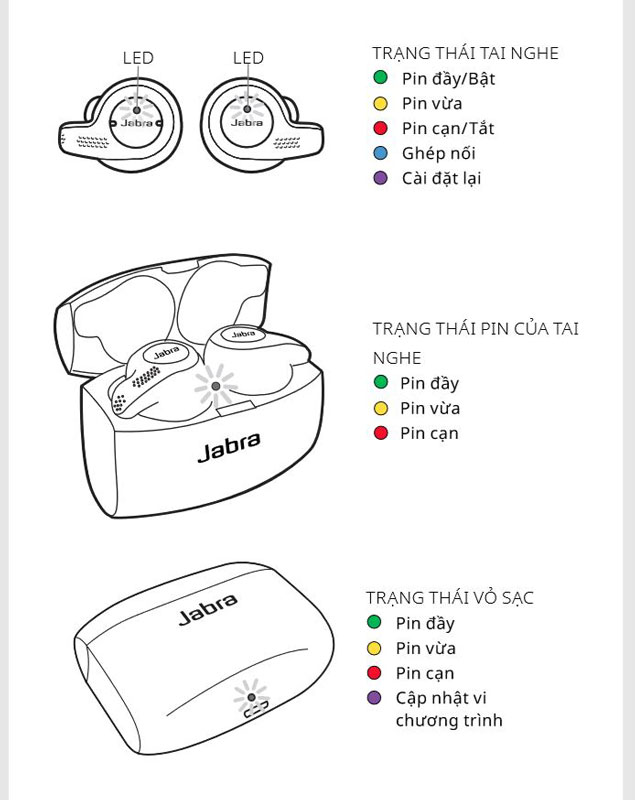 LED LED

Jabra Jabra

TRẠNG THÁI TAI NGHE
Pin đầy/Bật
Pin vừa
Pin cạn/Tắt
Ghép nối
Cài đặt lại

Jabra Jabra

Jabra

TRẠNG THÁI PIN CỦA TAI NGHE
Pin đầy
Pin vừa
Pin cạn

Jabra

TRẠNG THÁI VỎ SẠC
Pin đầy
Pin vừa
Pin cạn
Cập nhật vi chương trình