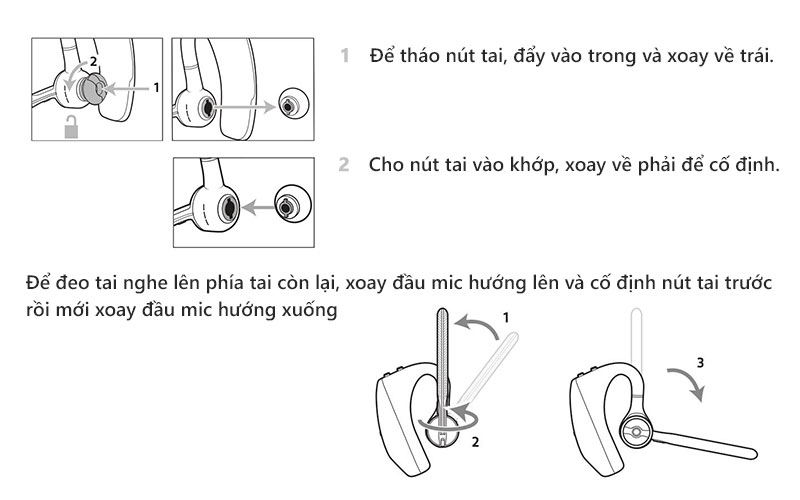 2

1

1 Để tháo nút tai, đẩy vào trong và xoay về trái.

2 Cho nút tai vào khớp, xoay về phải để cố định.

Để đeo tai nghe lên phía tai còn lại, xoay đầu mic hướng lên và cố định nút tai trước rồi mới xoay đầu mic hướng xuống

1

2

3