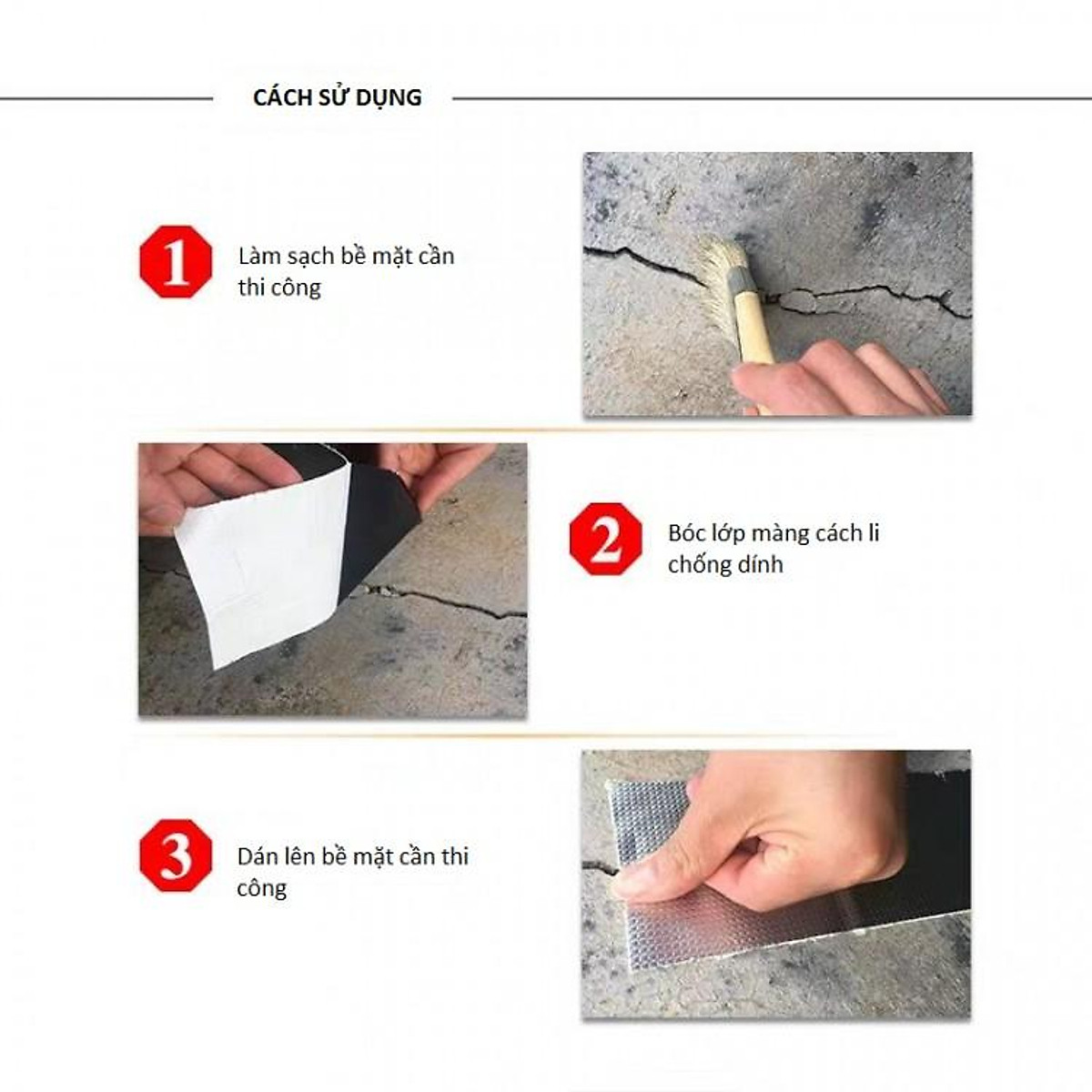 CÁCH SỬ DỤNG

1 Làm sạch bề mặt cần thi công

2 Bóc lớp màng cách li chống dính

3 Dán lên bề mặt cần thi công