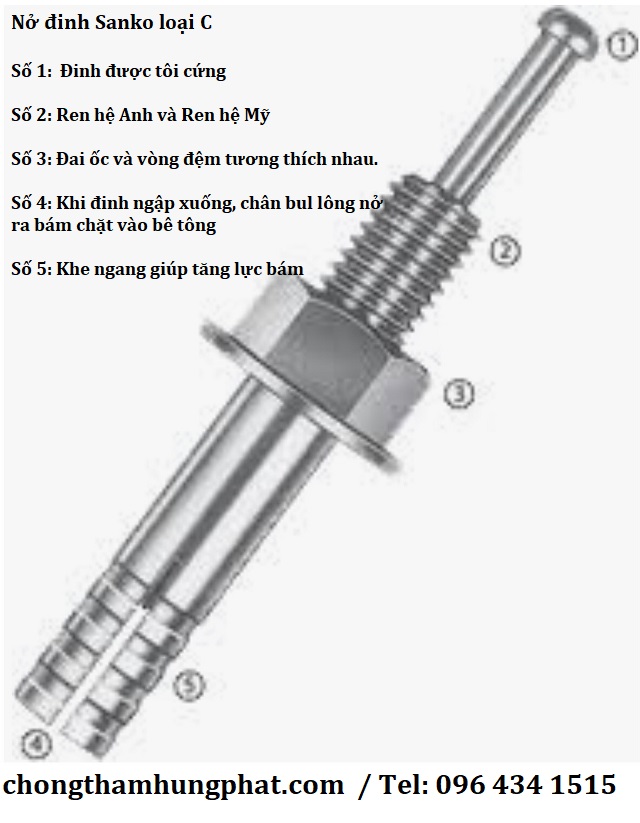 Nở đinh Sanko loại C

Số 1: Đinh được tôi cứng

Số 2: Ren hệ Anh và Ren hệ Mỹ

Số 3: Đai ốc và vòng đệm tương thích nhau.

Số 4: Khi đinh ngập xuống, chân bul lông nở ra bám chặt vào bê tông

Số 5: Khe ngang giúp tăng lực bám

1

2

3

5

4

chongthamhungphat.com / Tel: 096 434 1515