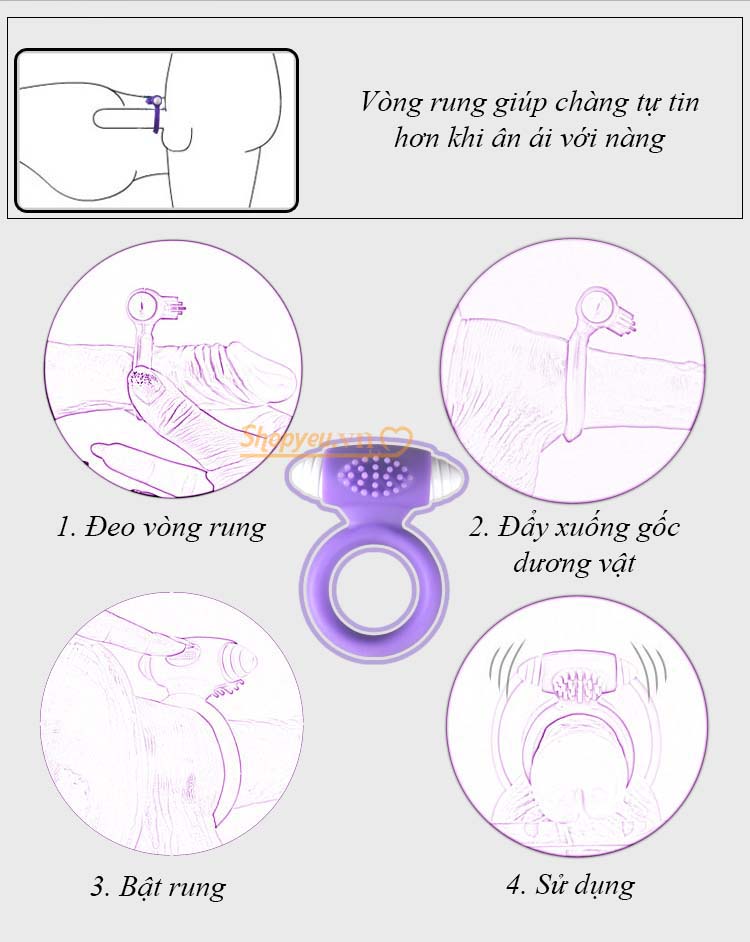 Vòng rung giúp chàng tự tin hơn khi ân ái với nàng

Shopyeu.vn

1. Đeo vòng rung

2. Đẩy xuống gốc dương vật

3. Bật rung

4. Sử dụng