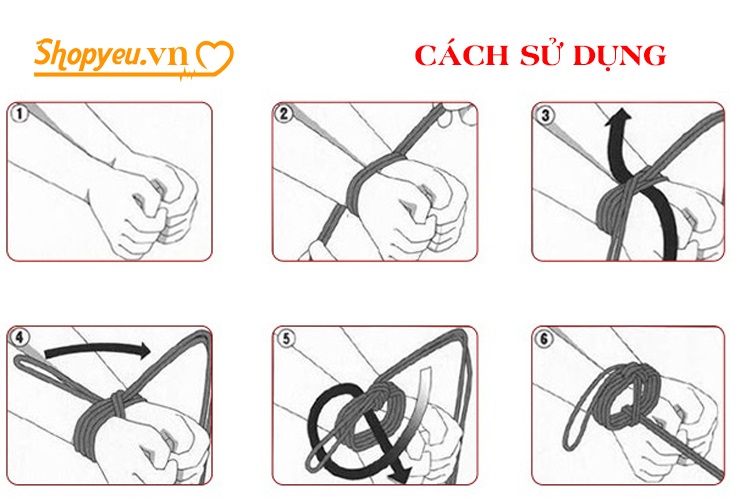 Shopyeu.vn

CÁCH SỬ DỤNG

1

2

3

4

5

6