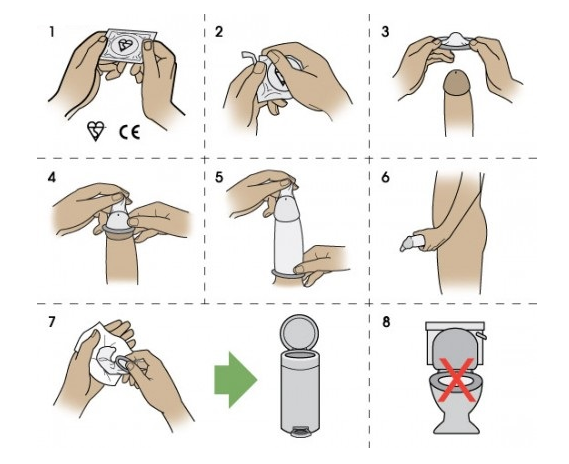 1

CE

2

3

4

5

6

7

8