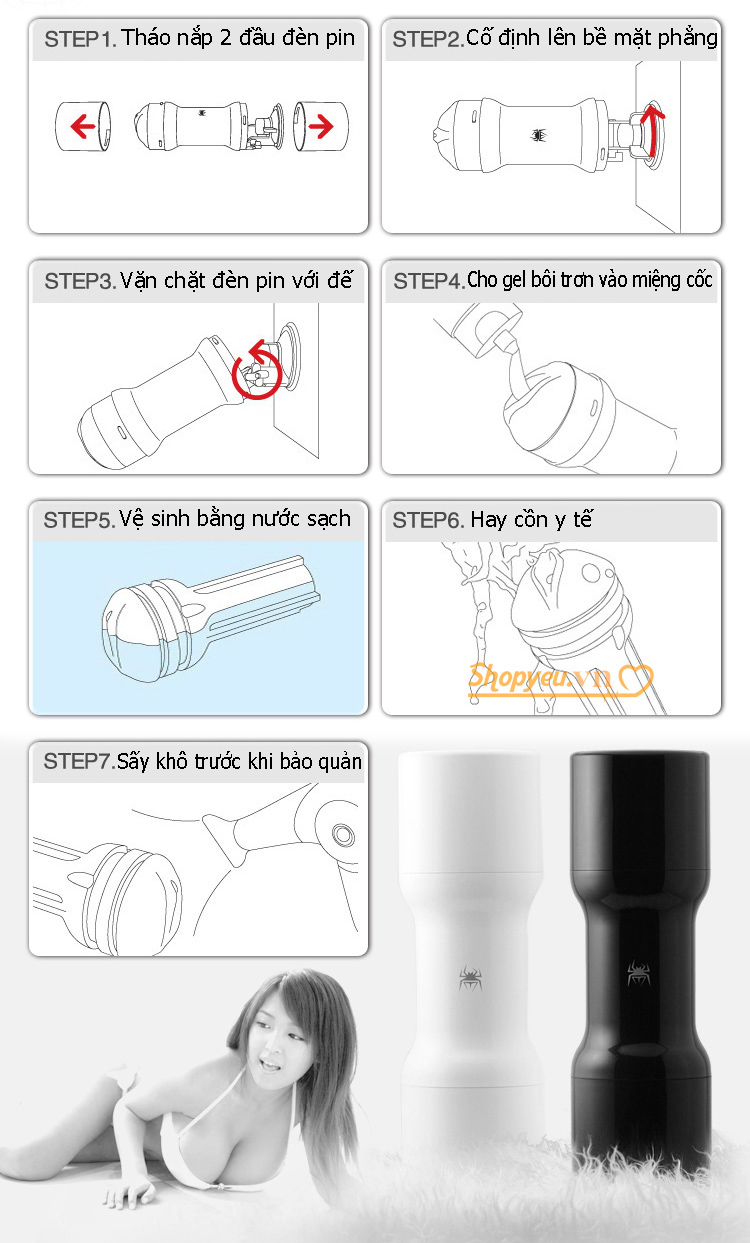 STEP1. Tháo nắp 2 đầu đèn pin

STEP2. Cố định lên bề mặt phẳng

STEP3. Vặn chặt đèn pin với đế

STEP4. Cho gel bôi trơn vào miệng cốc

STEP5. Vệ sinh bằng nước sạch

STEP6. Hay cồn y tế

Shopyeu.vn

STEP7. Sấy khô trước khi bảo quản