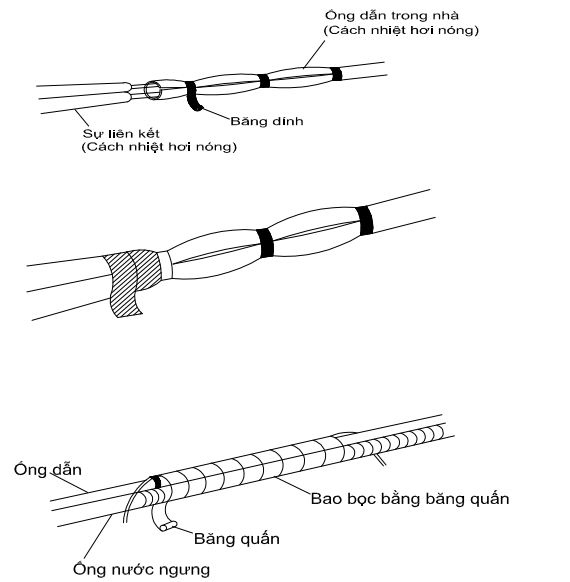 Ống dẫn trong nhà
(Cách nhiệt hơi nóng)

Băng dính

Sự liên kết
(Cách nhiệt hơi nóng)

Ống dẫn

Bao bọc bằng băng quấn

Băng quấn

Ống nước ngưng