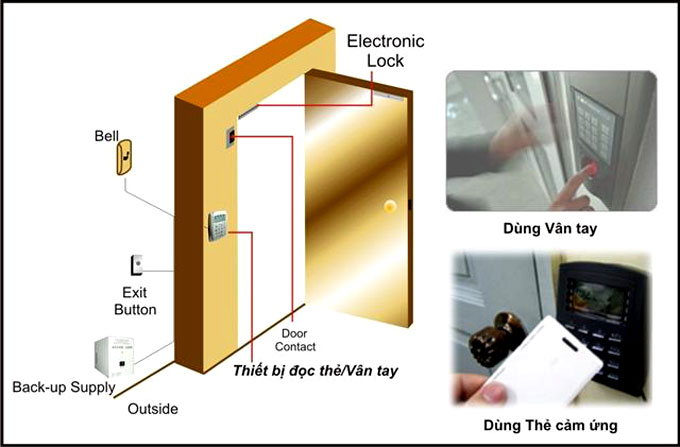 Electronic Lock

Bell

Exit Button

Back-up Supply

Outside

Door Contact

Thiết bị đọc thẻ/Vân tay

Dùng Vân tay

Dùng Thẻ cảm ứng