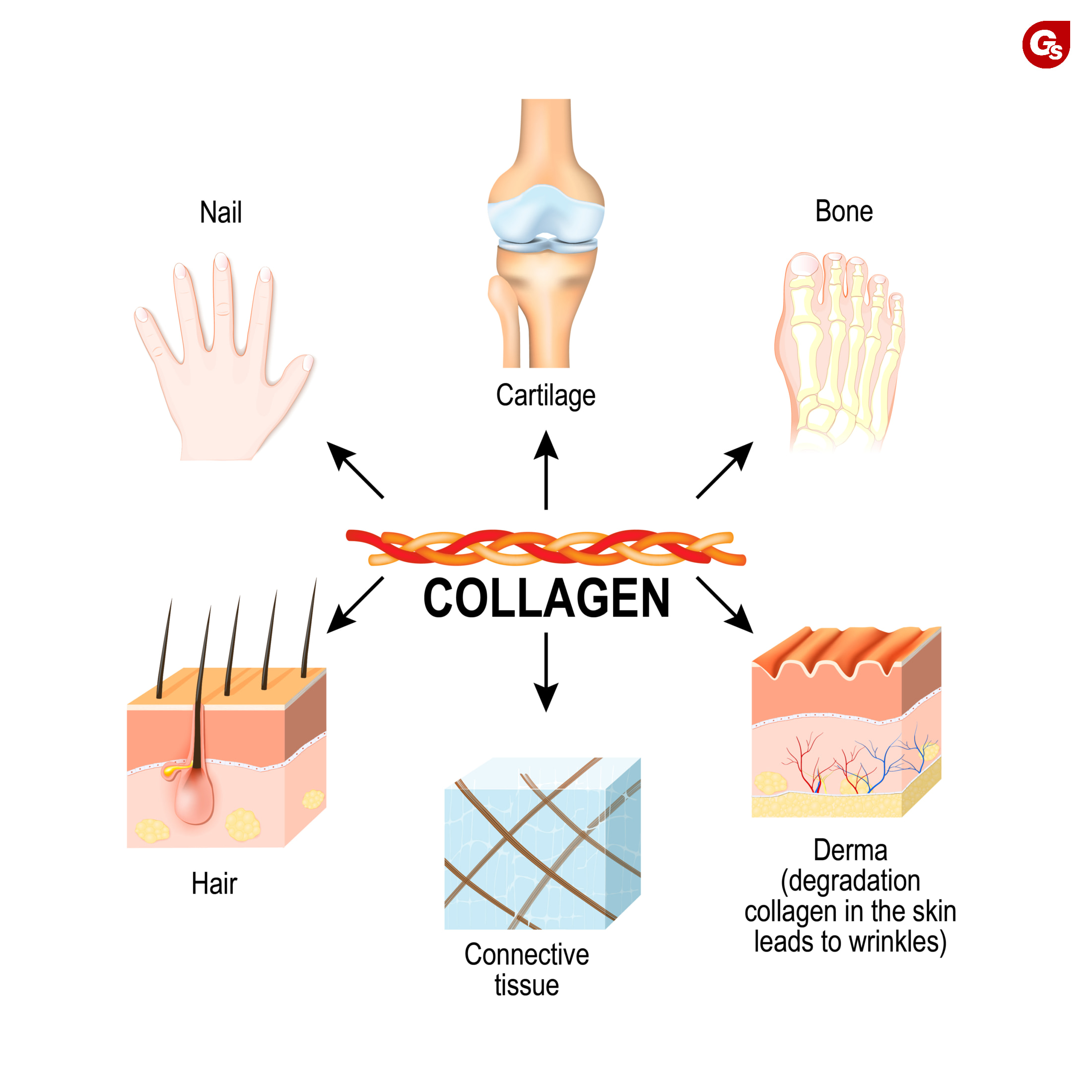 Gs

Nail

Cartilage

Bone

COLLAGEN

Hair

Connective tissue

Derma (degradation collagen in the skin leads to wrinkles)