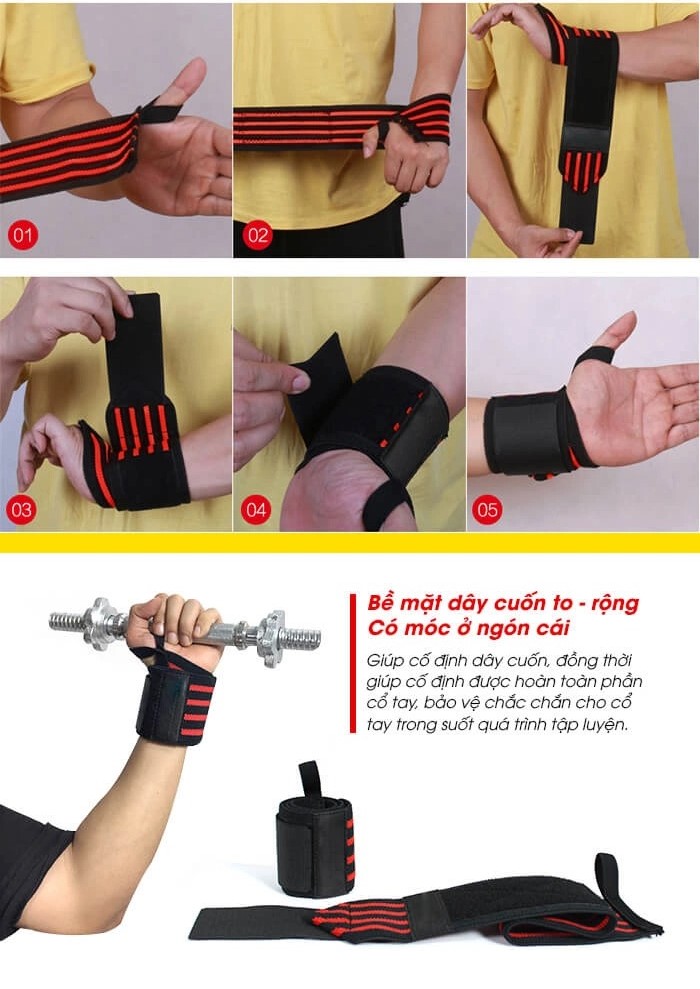 01

02

03

04

05

Bề mặt dây cuốn to - rộng
Có móc ở ngón cái

Giúp cố định dây cuốn, đồng thời giúp cố định được hoàn toàn phần cổ tay, bảo vệ chắc chắn cho cổ tay trong suốt quá trình tập luyện.