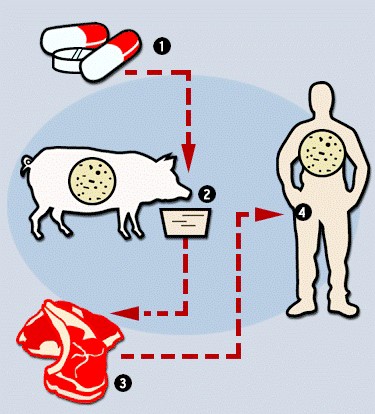 1
2
3
4