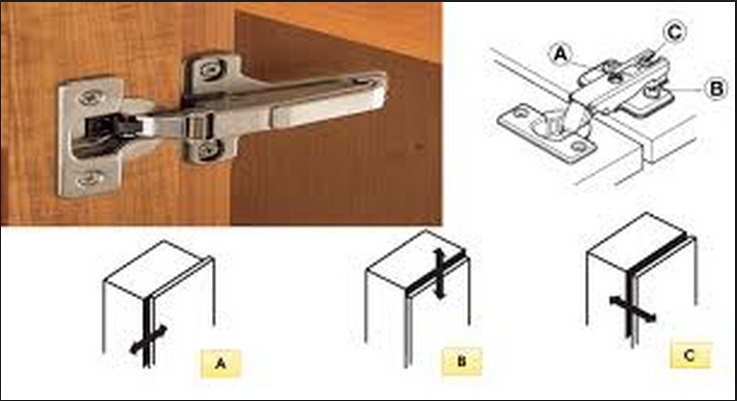 A
C
B
A
B
C