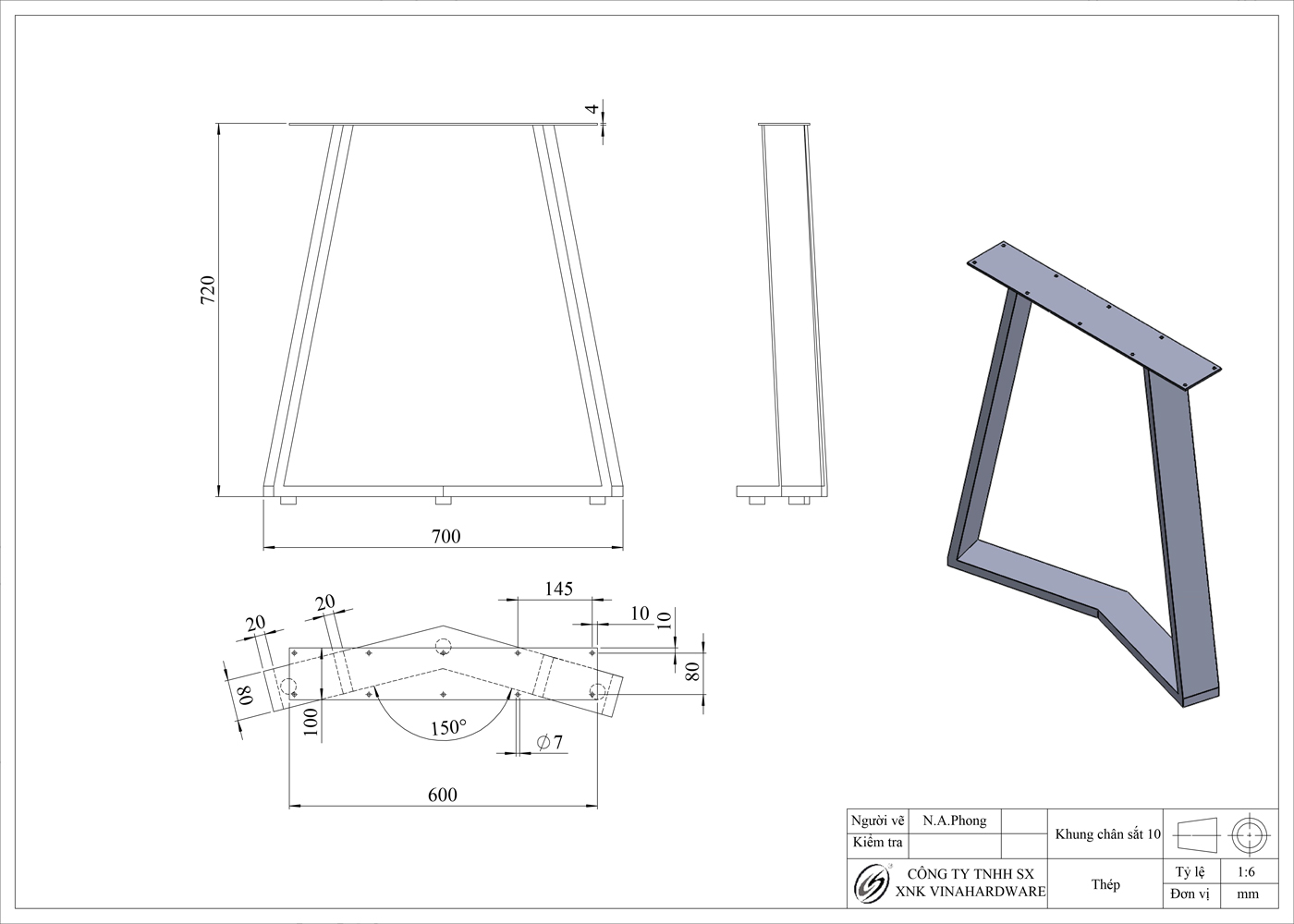 4

720

700

145

20

20

10

10

80

80

100

150°

$\varnothing 7$

600

| Người vẽ | N.A.Phong | | Khung chân sắt 10 | | |
|---|---|---|---|---|---|
| Kiểm tra | | | | | |
| CÔNG TY TNHH SX XNK VINAHARDWARE | | | Thép | Tỷ lệ | 1:6 |
| | | | | Đơn vị | mm |