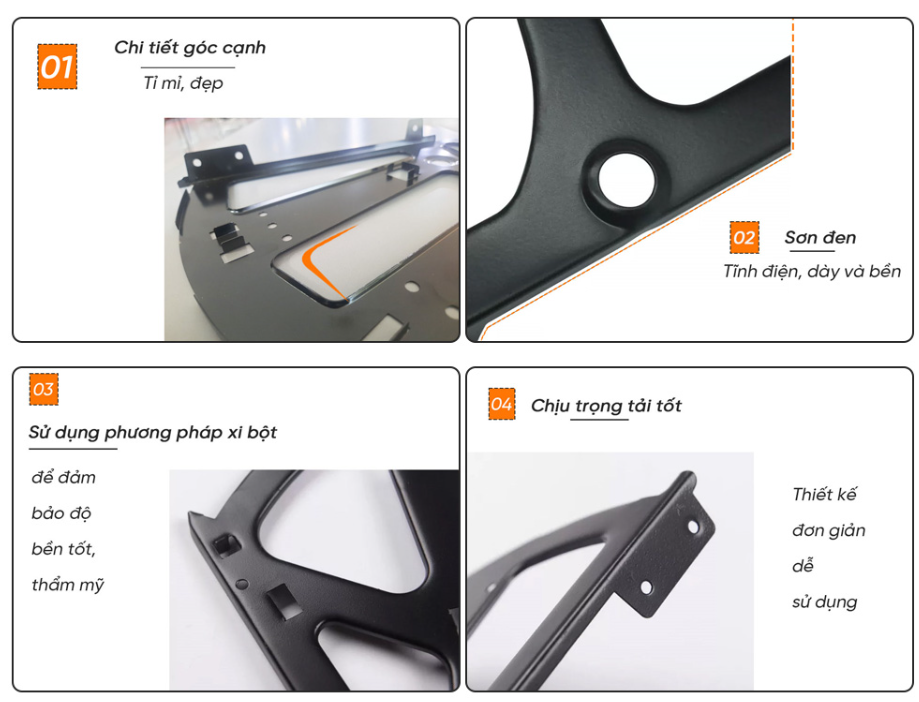 01

Chi tiết góc cạnh

Tỉ mỉ, đẹp

02

Sơn đen

Tĩnh điện, dày và bền

03

Sử dụng phương pháp xi bột

để đảm bảo độ bền tốt, thẩm mỹ

04

Chịu trọng tải tốt

Thiết kế đơn giản dễ sử dụng