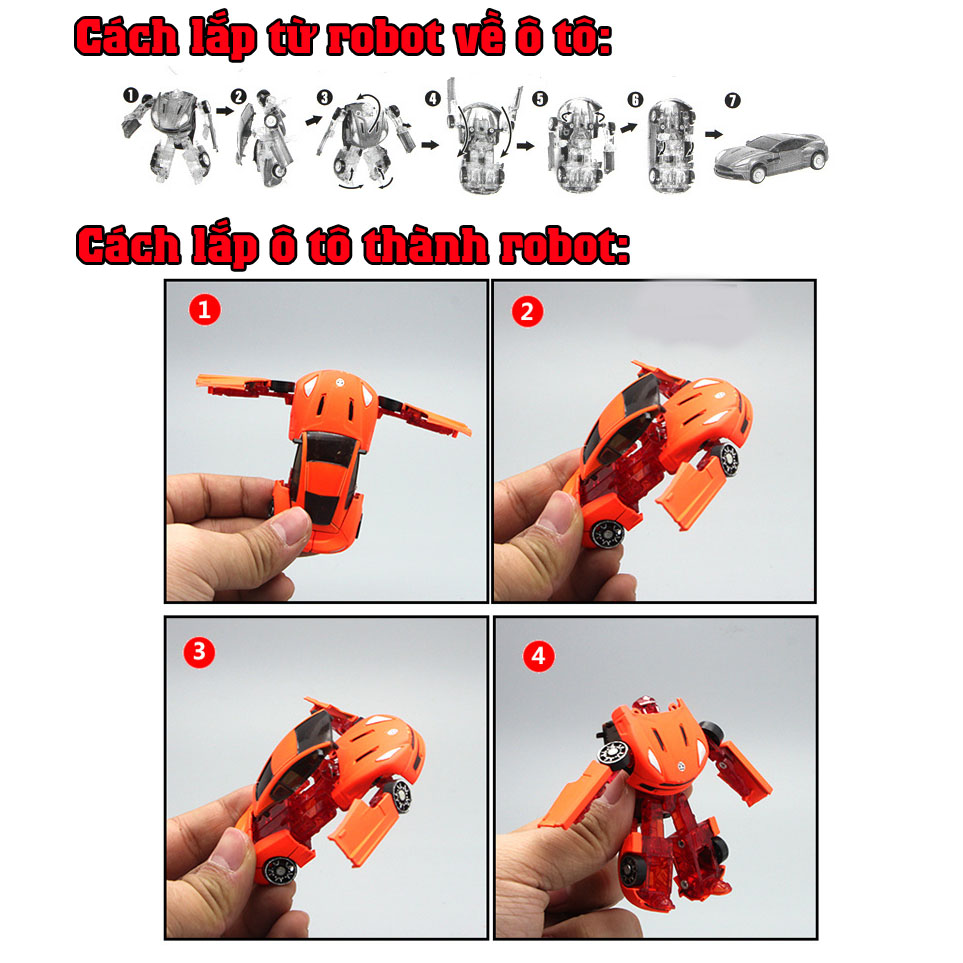 Cách lắp từ robot về ô tô:

❶ ❷ ❸ ❹ ❺ ❻ ❼

Cách lắp ô tô thành robot:

1

2

3

4