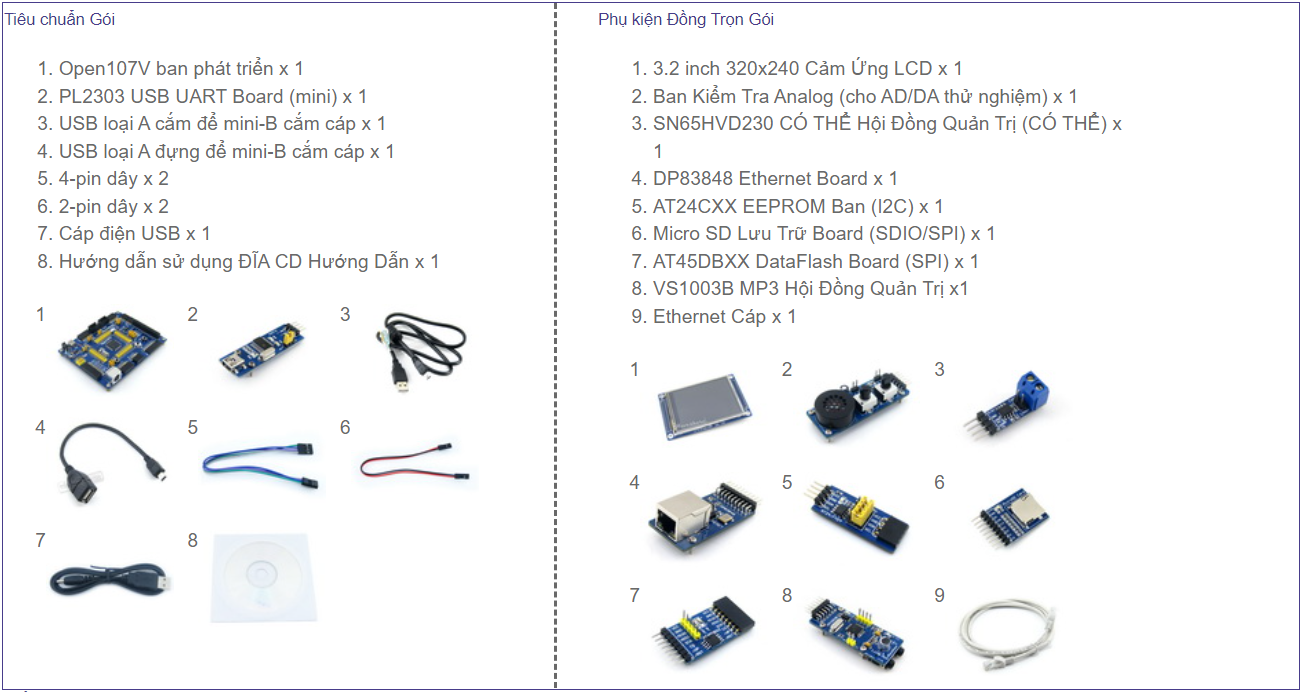 Tiêu chuẩn Gói

1. Open107V ban phát triển x 1
2. PL2303 USB UART Board (mini) x 1
3. USB loại A cắm để mini-B cắm cáp x 1
4. USB loại A đựng để mini-B cắm cáp x 1
5. 4-pin dây x 2
6. 2-pin dây x 2
7. Cáp điện USB x 1
8. Hướng dẫn sử dụng ĐĨA CD Hướng Dẫn x 1

1 2 3

4 5 6

7 8

Phụ kiện Đồng Trọn Gói

1. 3.2 inch 320x240 Cảm Ứng LCD x 1
2. Ban Kiểm Tra Analog (cho AD/DA thử nghiệm) x 1
3. SN65HVD230 CÓ THỂ Hội Đồng Quản Trị (CÓ THỂ) x 1
4. DP83848 Ethernet Board x 1
5. AT24CXX EEPROM Ban (I2C) x 1
6. Micro SD Lưu Trữ Board (SDIO/SPI) x 1
7. AT45DBXX DataFlash Board (SPI) x 1
8. VS1003B MP3 Hội Đồng Quản Trị x1
9. Ethernet Cáp x 1

1 2 3

4 5 6

7 8 9