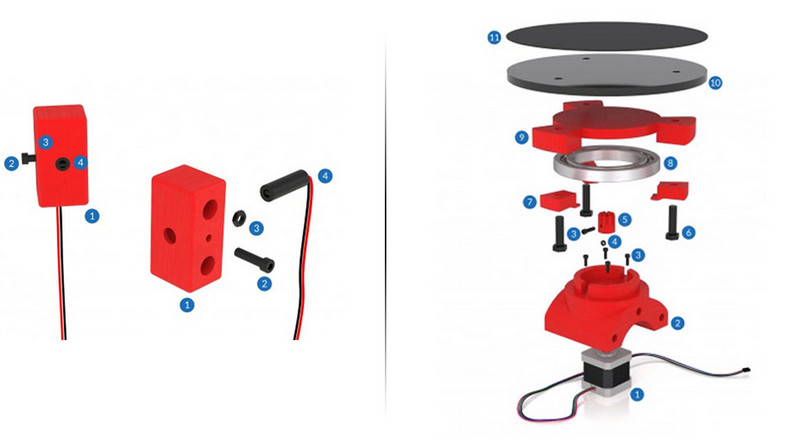 3
2
4
1
4
3
2
1
11
10
9
8
7
5
3
4
6
3
2
1