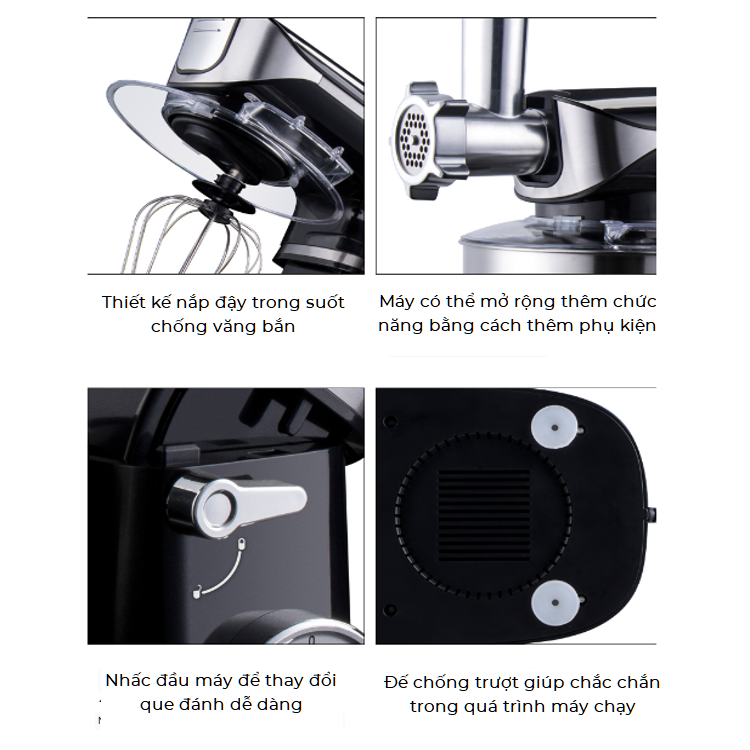 Thiết kế nắp đậy trong suốt chống văng bắn

Máy có thể mở rộng thêm chức năng bằng cách thêm phụ kiện

Nhấc đầu máy để thay đổi que đánh dễ dàng

Đế chống trượt giúp chắc chắn trong quá trình máy chạy