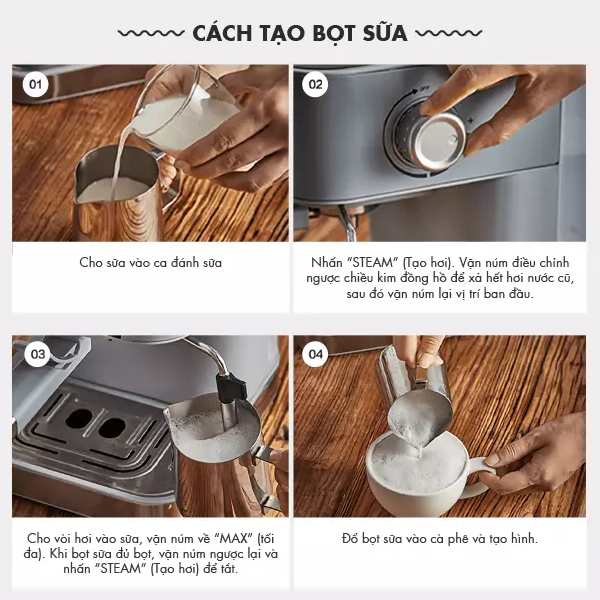 CÁCH TẠO BỌT SỮA

01

Cho sữa vào ca đánh sữa

02

Nhấn "STEAM" (Tạo hơi). Vặn núm điều chỉnh ngược chiều kim đồng hồ để xả hết hơi nước cũ, sau đó vặn núm lại vị trí ban đầu.

03

Cho vòi hơi vào sữa, vặn núm về "MAX" (tối đa). Khi bọt sữa đủ bọt, vặn núm ngược lại và nhấn "STEAM" (Tạo hơi) để tắt.

04

Đổ bọt sữa vào cà phê và tạo hình.