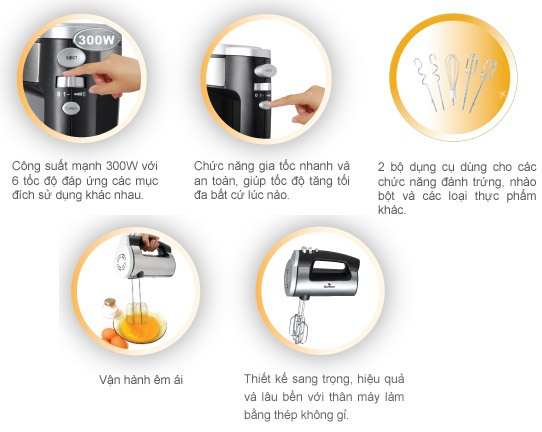 300W

Công suất mạnh 300W với 6 tốc độ đáp ứng các mục đích sử dụng khác nhau.

Chức năng gia tốc nhanh và an toàn, giúp tốc độ tăng tối đa bất cứ lúc nào.

2 bộ dụng cụ dùng cho các chức năng đánh trứng, nhào bột và các loại thực phẩm khác.

Vận hành êm ái

Thiết kế sang trọng, hiệu quả và lâu bền với thân máy làm bằng thép không gỉ.