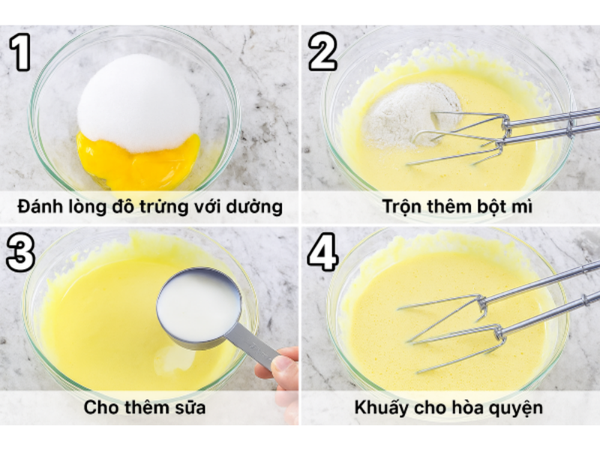 1
Đánh lòng đỏ trứng với dường

2
Trộn thêm bột mì

3
Cho thêm sữa

4
Khuấy cho hòa quyện